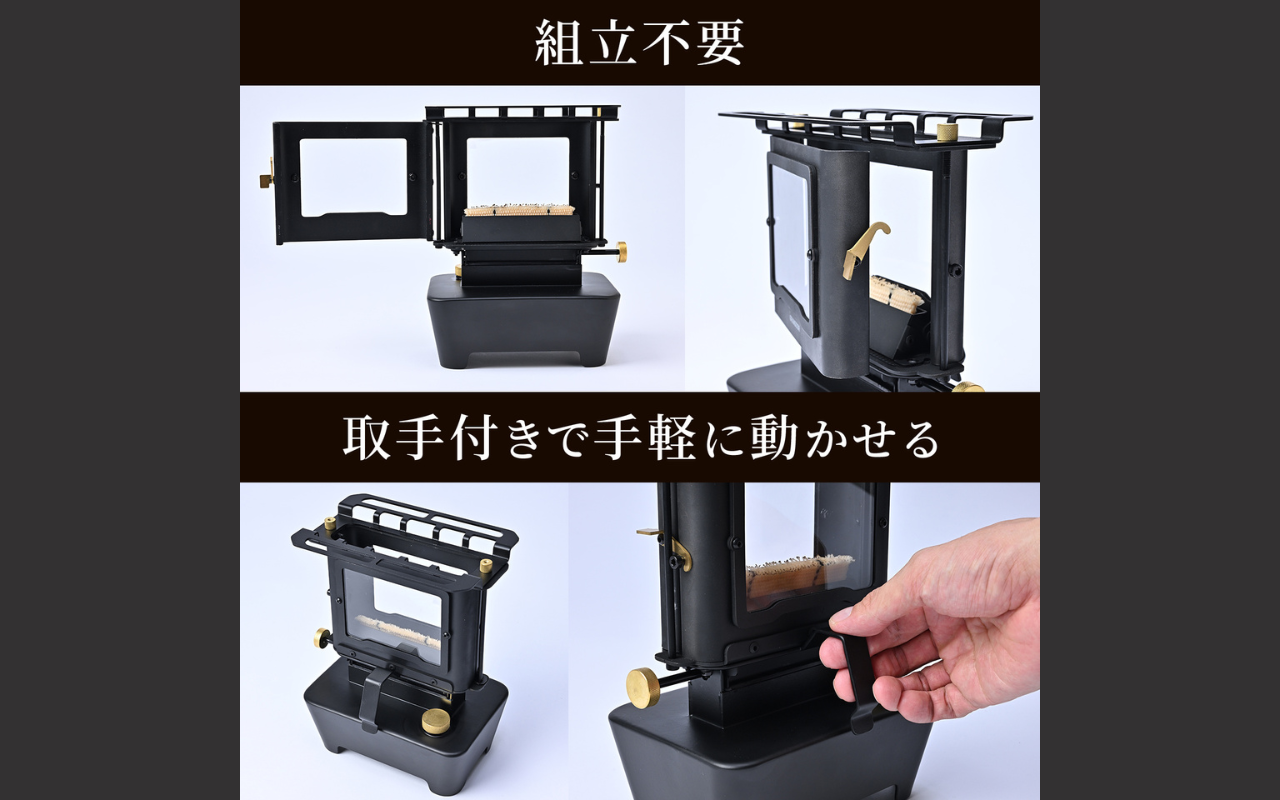 組立不要

取手付きで手軽に動かせる